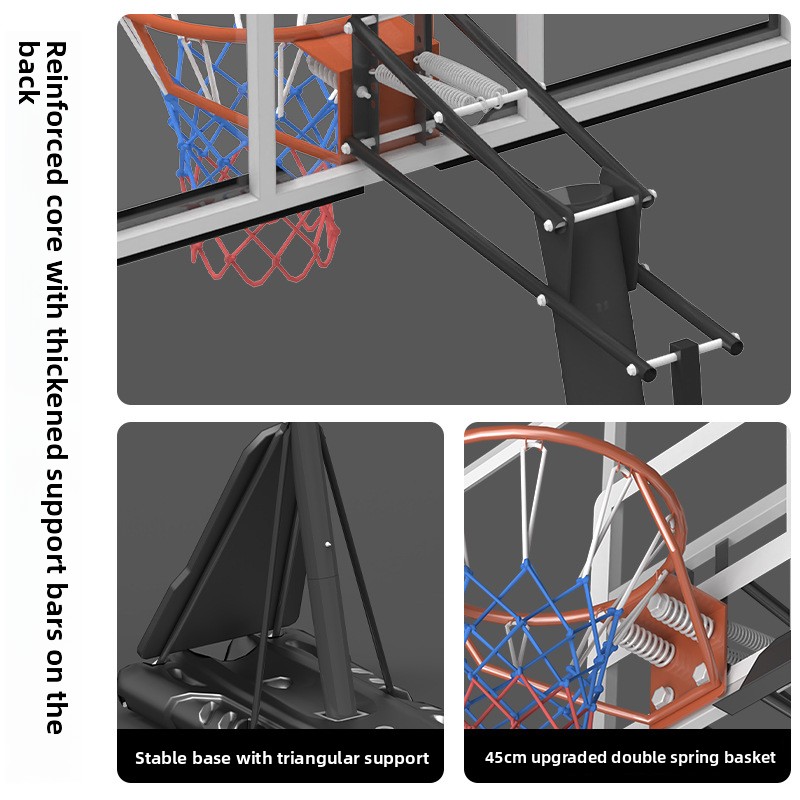 Reinforced core with thickened support bars on the back

Stable base with triangular support

45cm upgraded double spring basket